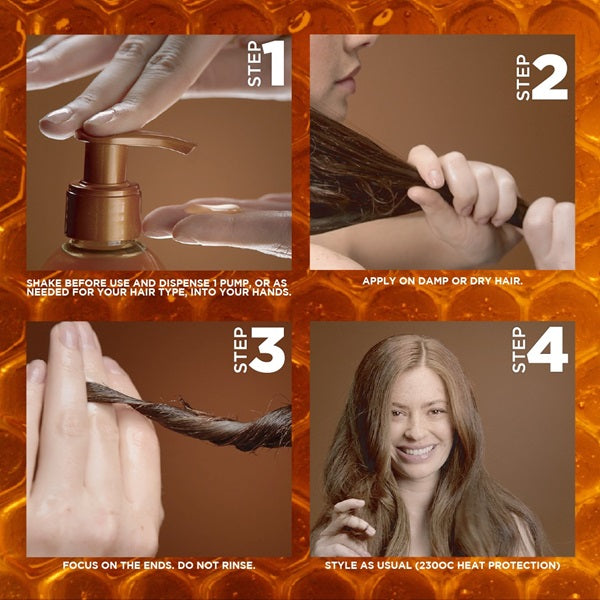 STEP 1

SHAKE BEFORE USE AND DISPENSE 1 PUMP, OR AS NEEDED FOR YOUR HAIR TYPE, INTO YOUR HANDS.

STEP 2

APPLY ON DAMP OR DRY HAIR.

STEP 3

FOCUS ON THE ENDS. DO NOT RINSE.

STEP 4

STYLE AS USUAL (230OC HEAT PROTECTION)