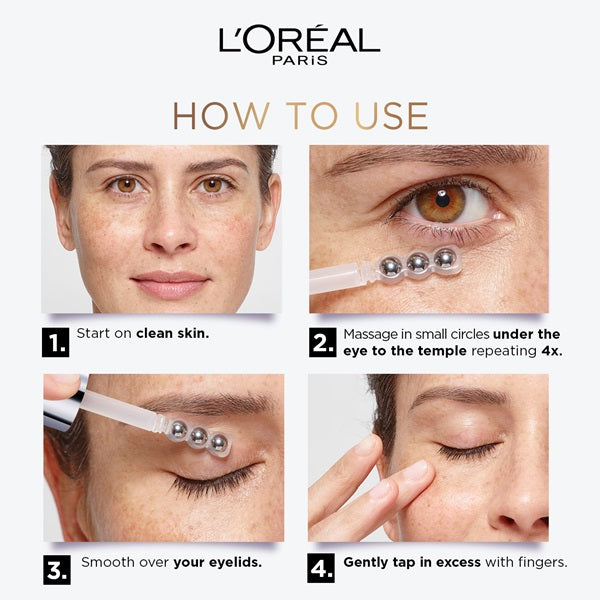 L'ORÉAL
PARIS

HOW TO USE

1. Start on clean skin.

2. Massage in small circles under the eye to the temple repeating 4x.

3. Smooth over your eyelids.

4. Gently tap in excess with fingers.